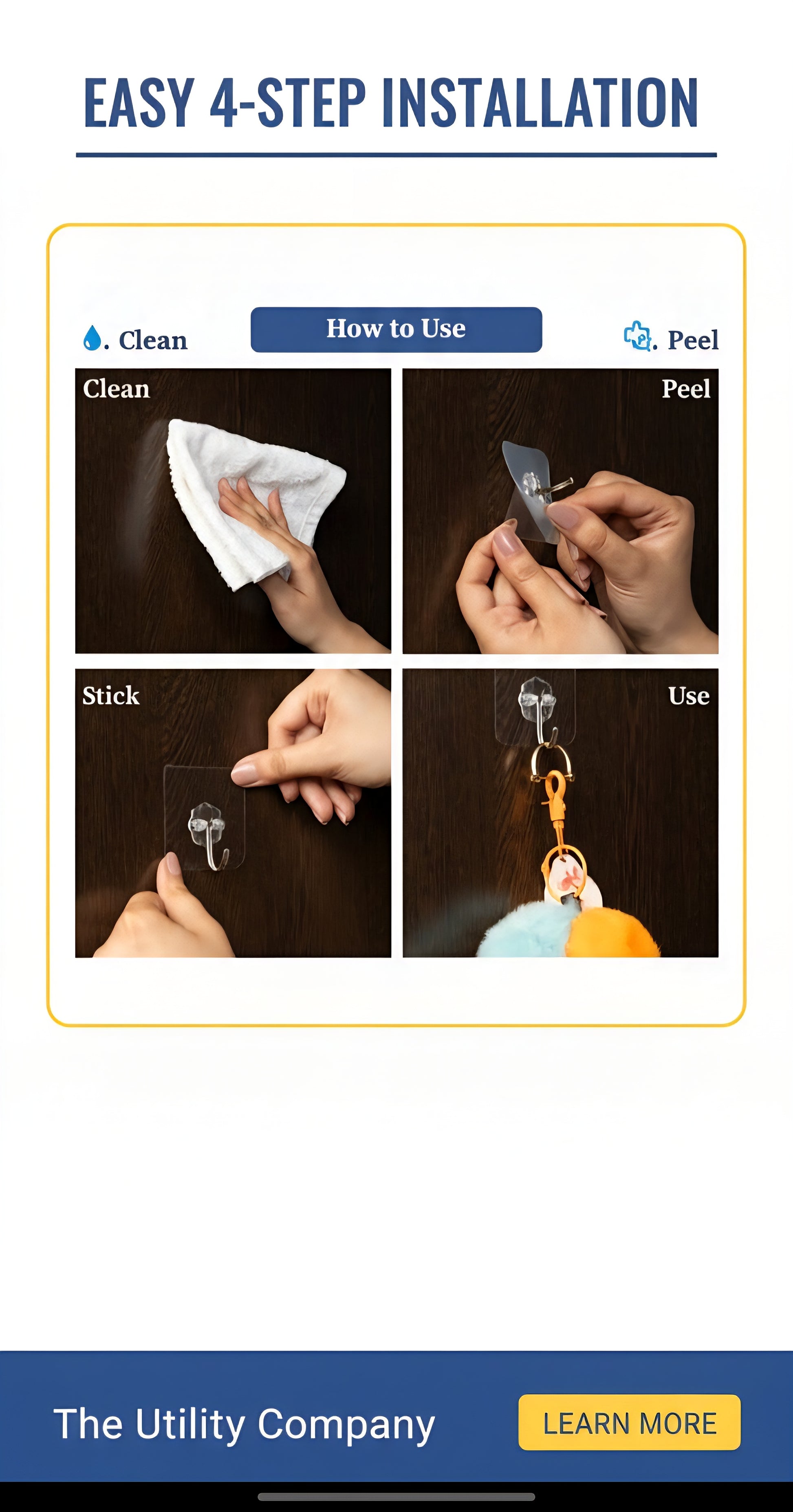 EASY 4-STEP INSTALLATION

. Clean

How to Use

. Peel

Clean

Peel

Stick

Use

The Utility Company

LEARN MORE