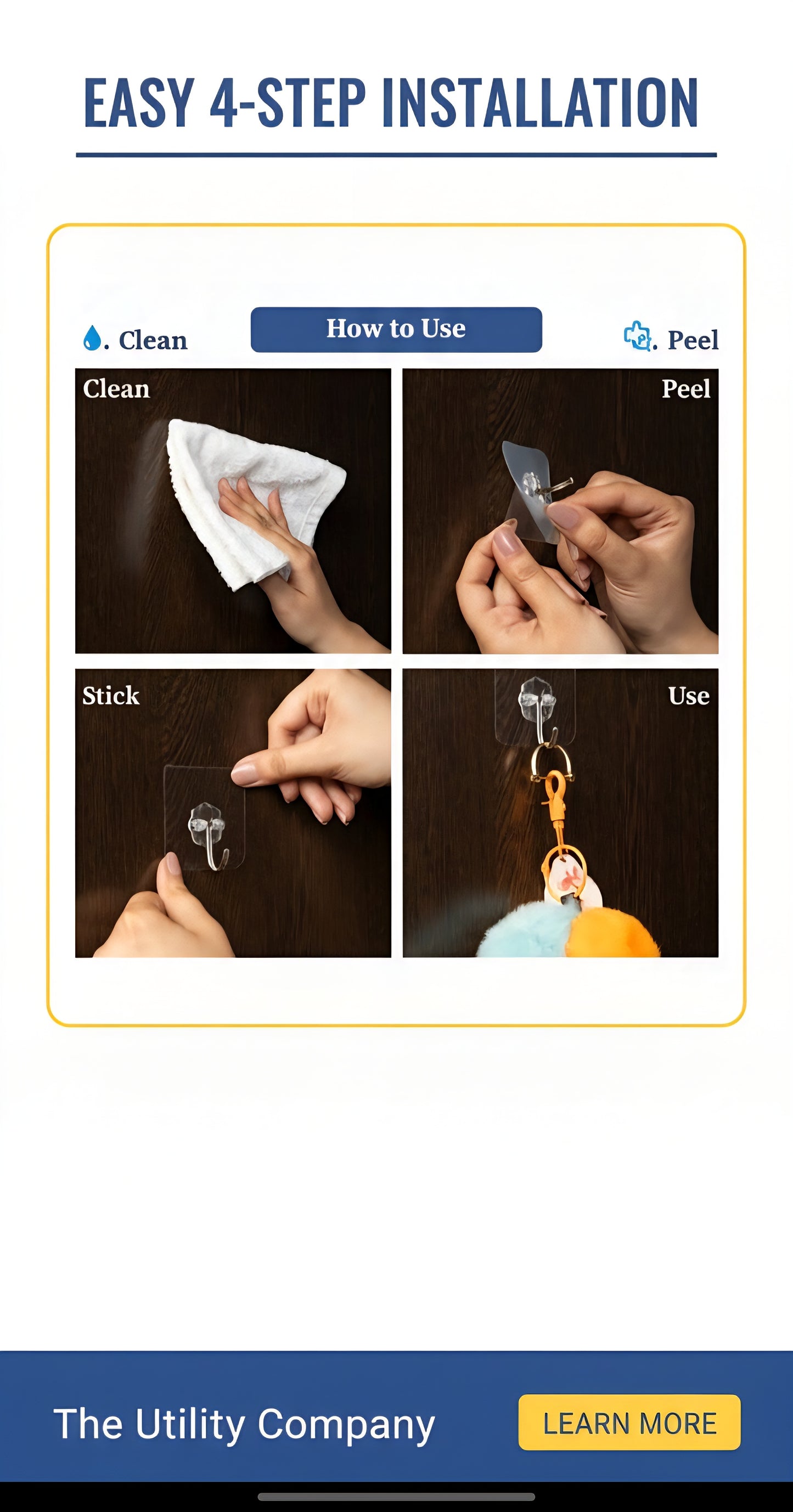 EASY 4-STEP INSTALLATION

. Clean

How to Use

. Peel

Clean

Peel

Stick

Use

The Utility Company

LEARN MORE